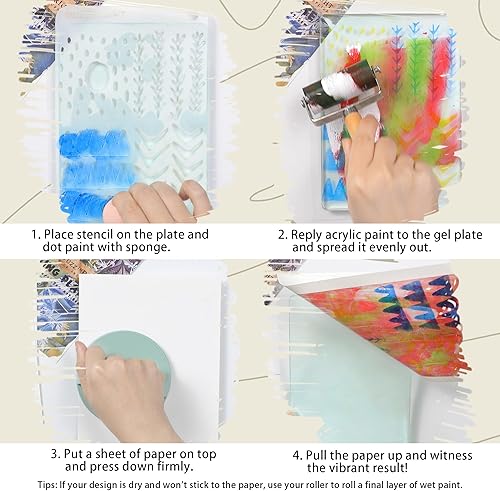 1. Place stencil on the plate and dot paint with sponge.

2. Reply acrylic paint to the gel plate and spread it evenly out.

3. Put a sheet of paper on top and press down firmly.

4. Pull the paper up and witness the vibrant result!

Tips: If your design is dry and won't stick to the paper, use your roller to roll a final layer of wet paint.