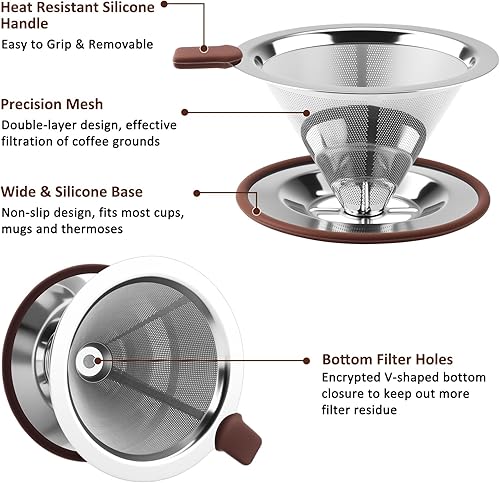 Heat Resistant Silicone Handle
Easy to Grip & Removable

Precision Mesh
Double-layer design, effective filtration of coffee grounds

Wide & Silicone Base
Non-slip design, fits most cups, mugs and thermoses

Bottom Filter Holes
Encrypted V-shaped bottom closure to keep out more filter residue