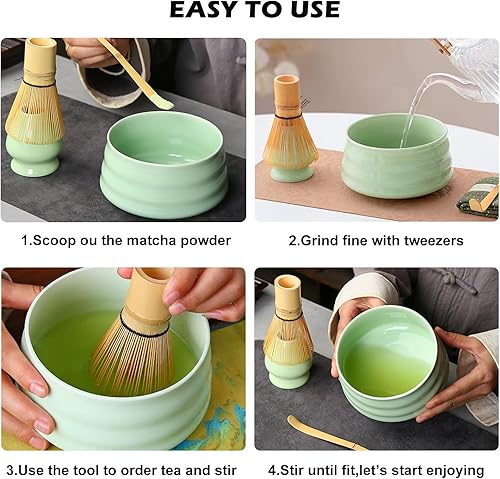 EASY TO USE

1.Scoop ou the matcha powder

2.Grind fine with tweezers

3.Use the tool to order tea and stir

4.Stir until fit,let's start enjoying