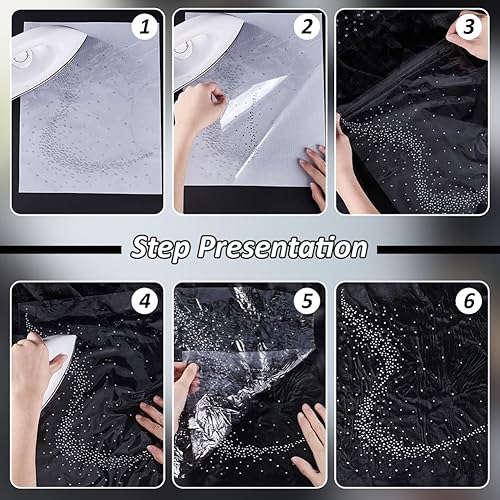 1

2

3

Step Presentation

4

5

6