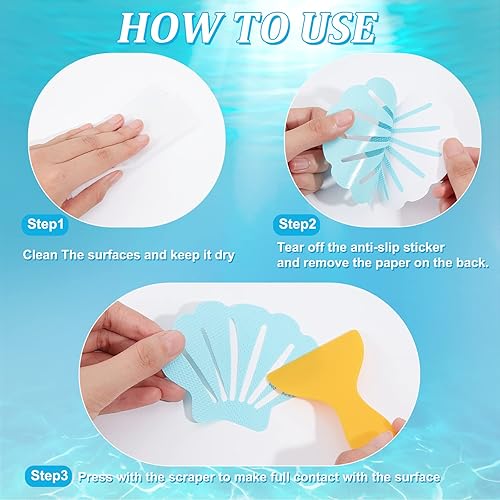 HOW TO USE

Step1

Clean The surfaces and keep it dry

Step2

Tear off the anti-slip sticker and remove the paper on the back.

Step3 Press with the scraper to make full contact with the surface