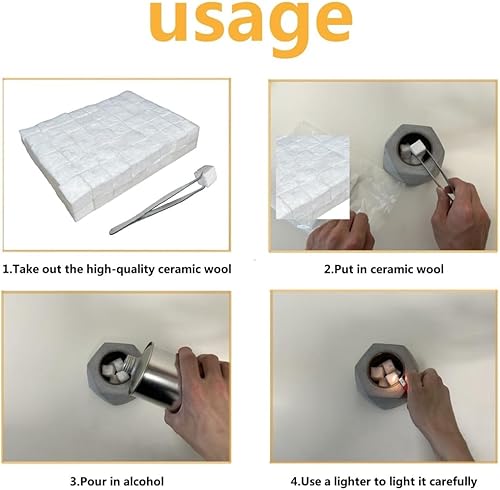 usage

1.Take out the high-quality ceramic wool

2.Put in ceramic wool

3.Pour in alcohol

4.Use a lighter to light it carefully