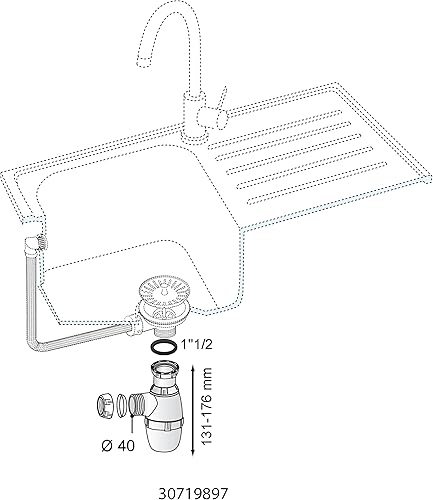 1"1/2

131-176 mm

Ø 40

30719897