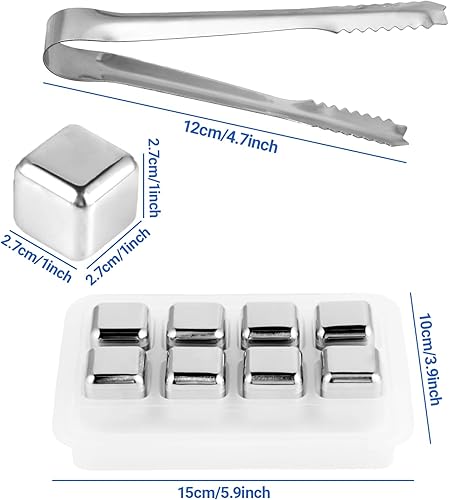 12cm/4.7inch

2.7cm/1inch

2.7cm/1inch

2.7cm/1inch

10cm/3.9inch

15cm/5.9inch