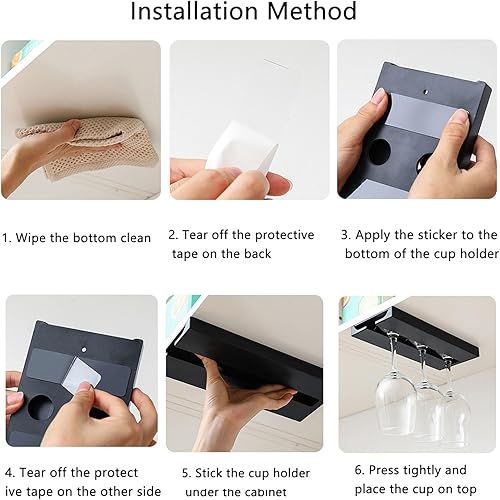 Installation Method

1. Wipe the bottom clean

2. Tear off the protective tape on the back

3. Apply the sticker to the bottom of the cup holder

4. Tear off the protect ive tape on the other side

5. Stick the cup holder under the cabinet

6. Press tightly and place the cup on top