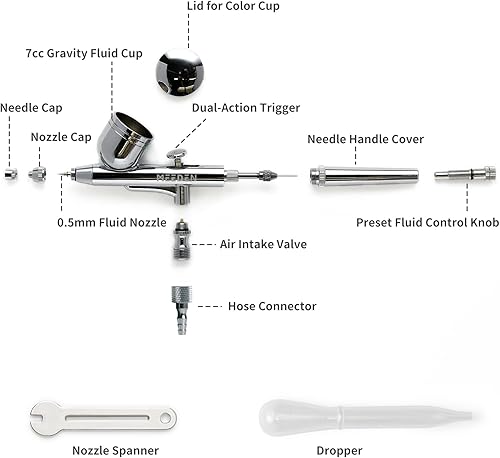 Lid for Color Cup

7cc Gravity Fluid Cup

Needle Cap

Dual-Action Trigger

Nozzle Cap

Needle Handle Cover

MEEDEN

0.5mm Fluid Nozzle

Preset Fluid Control Knob

Air Intake Valve

Hose Connector

Nozzle Spanner

Dropper