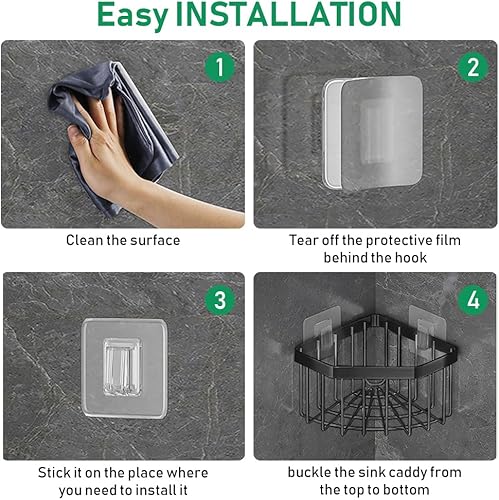 Easy INSTALLATION

1

Clean the surface

2

Tear off the protective film behind the hook

3

Stick it on the place where you need to install it

4

buckle the sink caddy from the top to bottom