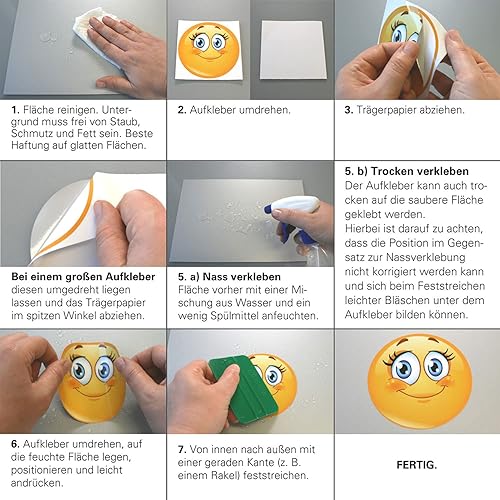 1. Fläche reinigen. Untergrund muss frei von Staub, Schmutz und Fett sein. Beste Haftung auf glatten Flächen.

2. Aufkleber umdrehen.

3. Trägerpapier abziehen.

Bei einem großen Aufkleber diesen umgedreht liegen lassen und das Trägerpapier im spitzen Winkel abziehen.

5. a) Nass verkleben
Fläche vorher mit einer Mischung aus Wasser und ein wenig Spülmittel anfeuchten.

5. b) Trocken verkleben
Der Aufkleber kann auch trocken auf die saubere Fläche geklebt werden.
Hierbei ist darauf zu achten, dass die Position im Gegensatz zur Nassverklebung nicht korrigiert werden kann und sich beim Feststreichen leichter Bläschen unter dem Aufkleber bilden können.

6. Aufkleber umdrehen, auf die feuchte Fläche legen, positionieren und leicht andrücken.

7. Von innen nach außen mit einer geraden Kante (z. B. einem Rakel) feststreichen.

FERTIG.