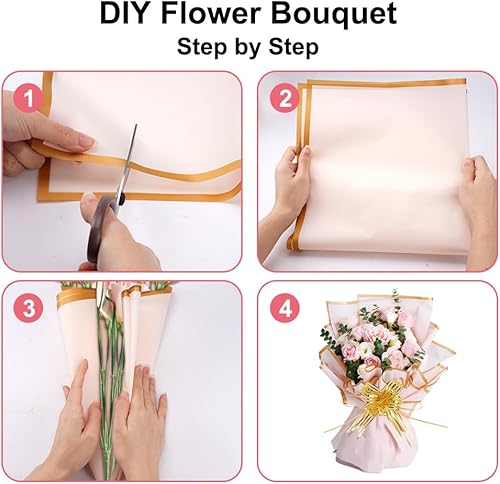 DIY Flower Bouquet
Step by Step

1

2

3

4