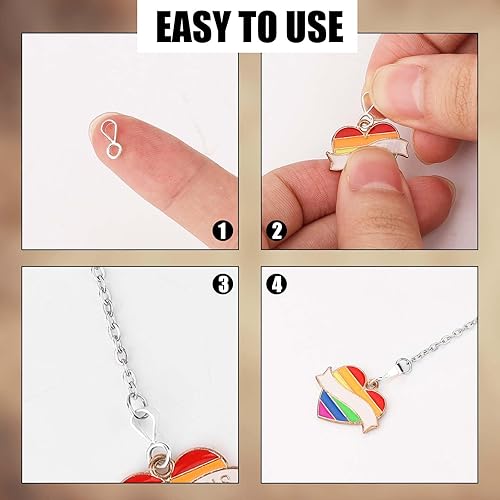 EASY TO USE

1

2

3

4