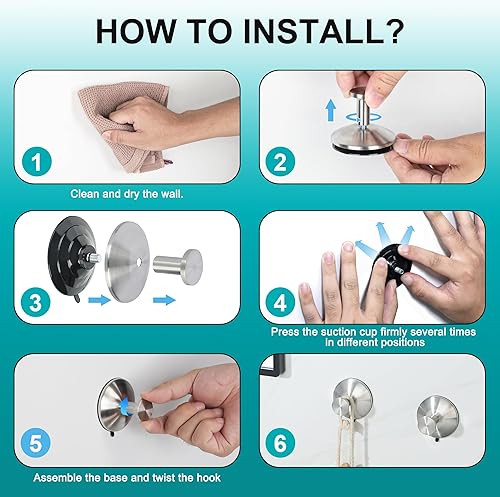 HOW TO INSTALL?

1

Clean and dry the wall.

2

3

4

Press the suction cup firmly several times in different positions

5

Assemble the base and twist the hook

6