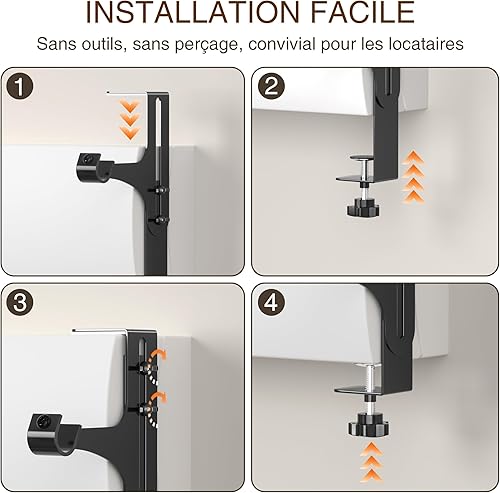 INSTALLATION FACILE

Sans outils, sans perçage, convivial pour les locataires

1

2

3

4