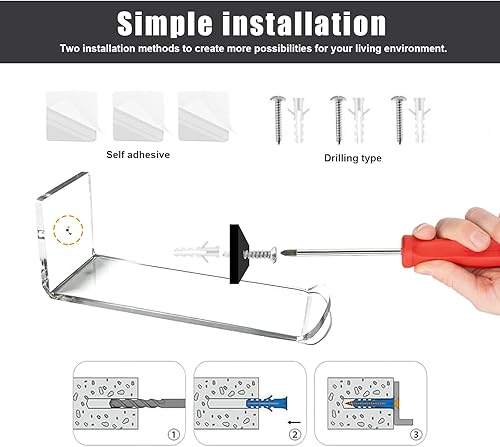 Simple installation

Two installation methods to create more possibilities for your living environment.

Self adhesive

Drilling type

①

②

③