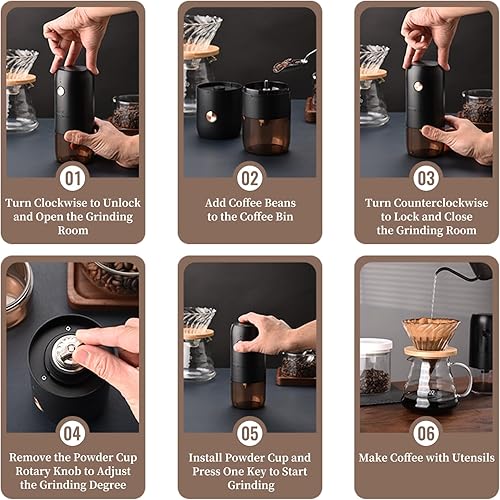 01

Turn Clockwise to Unlock and Open the Grinding Room

02

Add Coffee Beans to the Coffee Bin

03

Turn Counterclockwise to Lock and Close the Grinding Room

04

Remove the Powder Cup Rotary Knob to Adjust the Grinding Degree

05

Install Powder Cup and Press One Key to Start Grinding

06

Make Coffee with Utensils