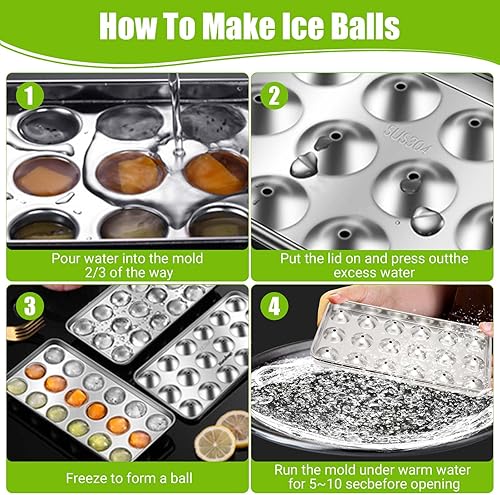 How To Make Ice Balls

1

Pour water into the mold 2/3 of the way

2

SUS304

Put the lid on and press outthe excess water

3

Freeze to form a ball

4

Run the mold under warm water for 5~10 secbefore opening