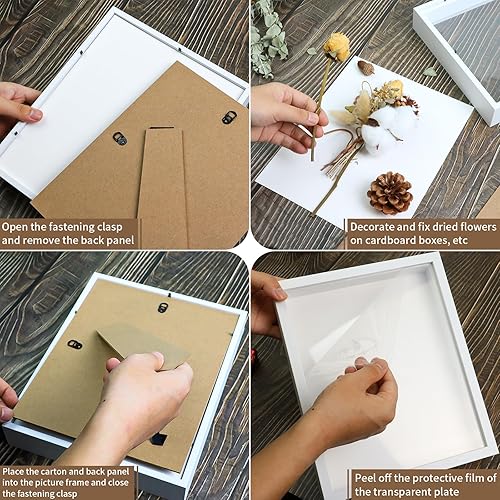 Open the fastening clasp and remove the back panel

Decorate and fix dried flowers on cardboard boxes, etc

Place the carton and back panel into the picture frame and close the fastening clasp

Peel off the protective film of the transparent plate