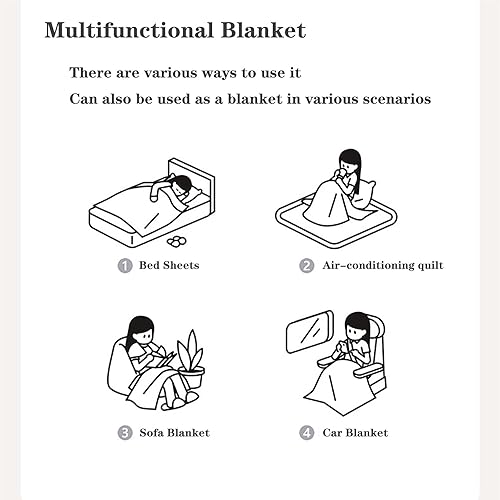 Multifunctional Blanket

There are various ways to use it

Can also be used as a blanket in various scenarios

① Bed Sheets

② Air-conditioning quilt

③ Sofa Blanket

④ Car Blanket