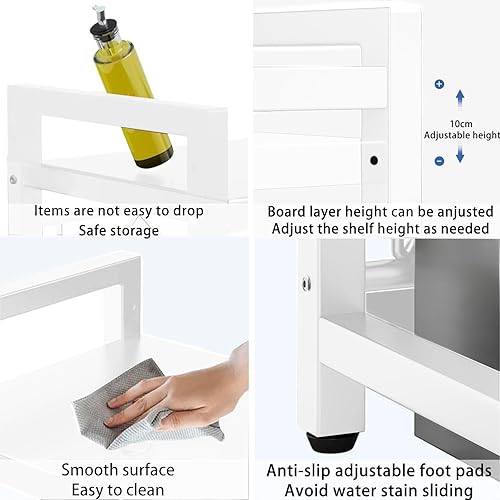 Items are not easy to drop
Safe storage

10cm
Adjustable height

Board layer height can be anjusted
Adjust the shelf height as needed

Smooth surface
Easy to clean

Anti-slip adjustable foot pads
Avoid water stain sliding