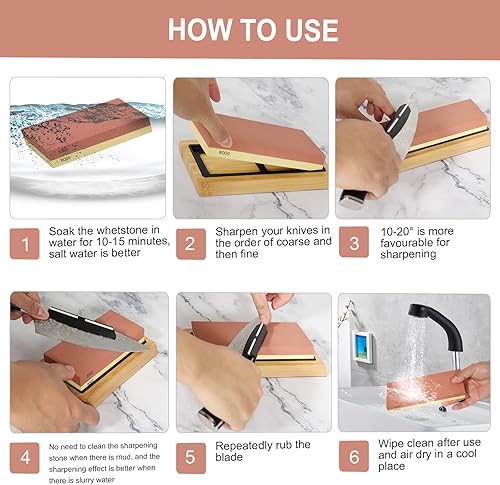 HOW TO USE

8000

8000

1 Soak the whetstone in water for 10-15 minutes, salt water is better

2 Sharpen your knives in the order of coarse and then fine

3 10-20° is more favourable for sharpening

4 No need to clean the sharpening stone when there is mud, and the sharpening effect is better when there is slurry water

5 Repeatedly rub the blade

6 Wipe clean after use and air dry in a cool place