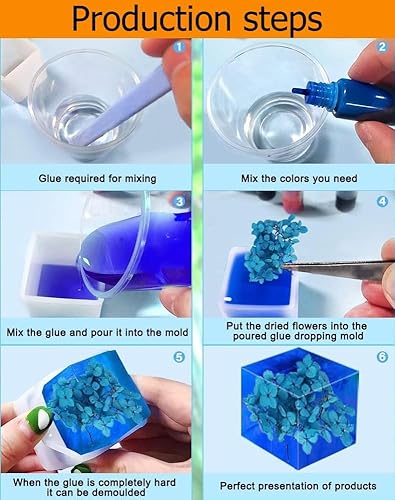 Production steps

1

Glue required for mixing

2

Mix the colors you need

3

Mix the glue and pour it into the mold

4

Put the dried flowers into the poured glue dropping mold

5

When the glue is completely hard it can be demoulded

6

Perfect presentation of products