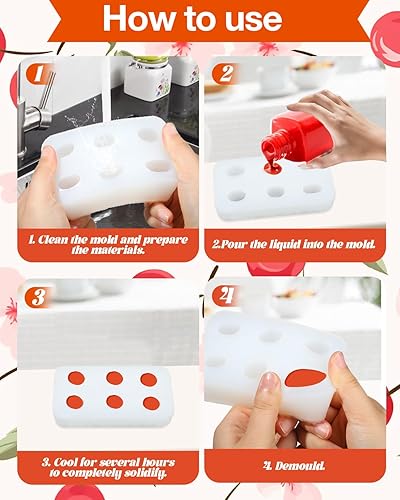 How to use

1

1. Clean the mold and prepare the materials.

2

2.Pour the liquid into the mold.

3

3. Cool for several hours to completely solidify.

4

4. Demould.