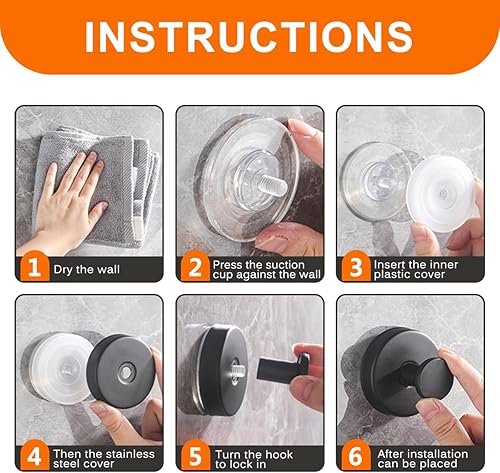 INSTRUCTIONS

1 Dry the wall

2 Press the suction cup against the wall

3 Insert the inner plastic cover

4 Then the stainless steel cover

5 Turn the hook to lock in

6 After installation can be placed