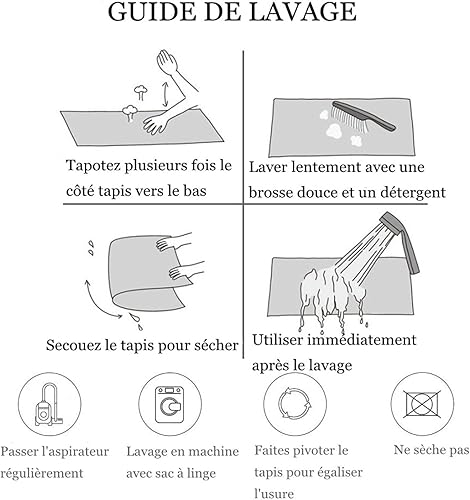 GUIDE DE LAVAGE

Tapotez plusieurs fois le côté tapis vers le bas

Laver lentement avec une brosse douce et un détergent

Secouez le tapis pour sécher

Utiliser immédiatement après le lavage

Passer l'aspirateur régulièrement

Lavage en machine avec sac à linge

Faites pivoter le tapis pour égaliser l'usure

Ne sèche pas