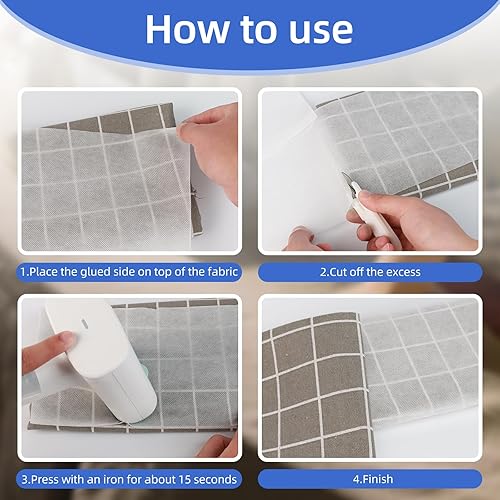 How to use

1.Place the glued side on top of the fabric

2.Cut off the excess

3.Press with an iron for about 15 seconds

4.Finish