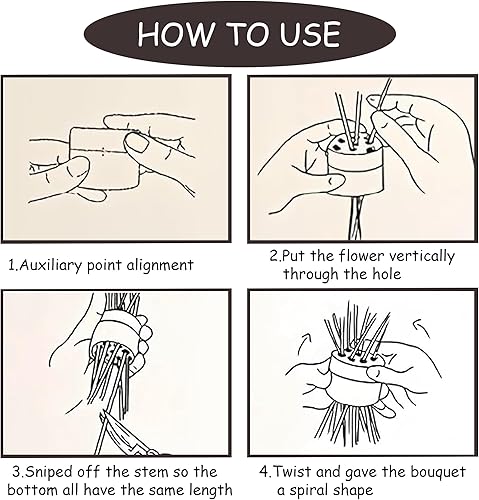 HOW TO USE

1.Auxiliary point alignment

2.Put the flower vertically through the hole

3.Sniped off the stem so the bottom all have the same length

4.Twist and gave the bouquet a spiral shape