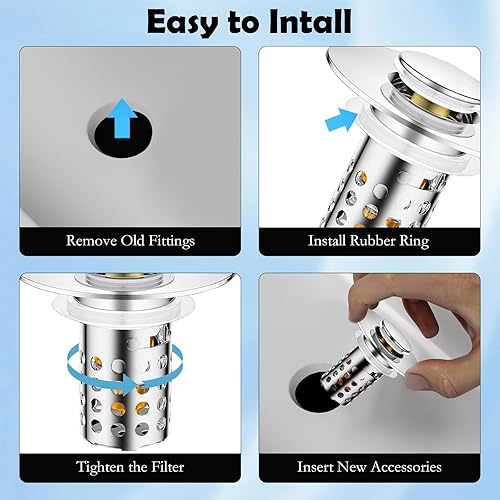 Easy to Intall

Remove Old Fittings

Install Rubber Ring

Tighten the Filter

Insert New Accessories