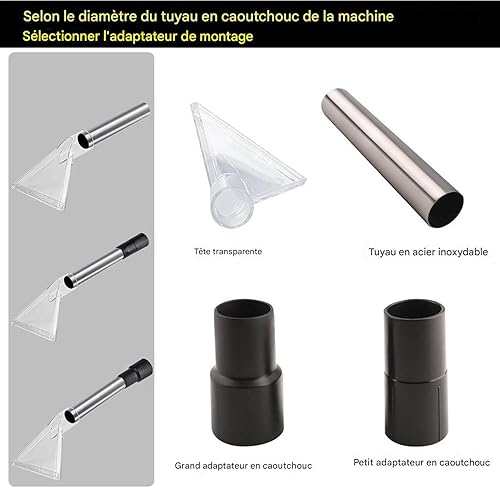 Selon le diamètre du tuyau en caoutchouc de la machine
Sélectionner l'adaptateur de montage

Tête transparente

Tuyau en acier inoxydable

Grand adaptateur en caoutchouc

Petit adaptateur en caoutchouc