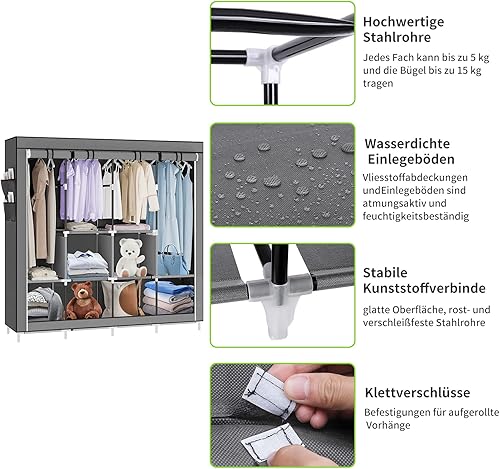 Hochwertige Stahlrohre

Jedes Fach kann bis zu 5 kg und die Bügel bis zu 15 kg tragen

Wasserdichte Einlegeböden

Vliesstoffabdeckungen undEinlegeböden sind atmungsaktiv und feuchtigkeitsbeständig

Stabile Kunststoffverbinde

glatte Oberfläche, rost- und verschleißfeste Stahlrohre

Klettverschlüsse

Befestigungen für aufgerollte Vorhänge