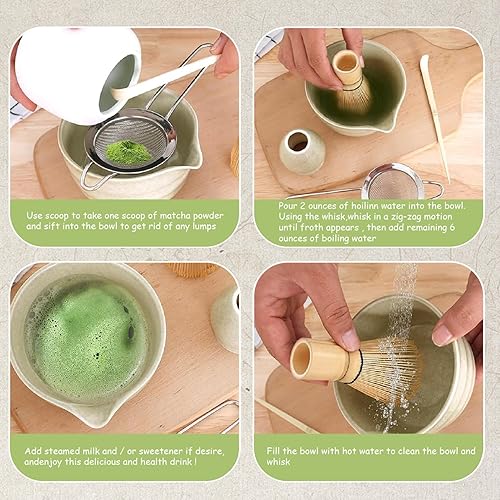 Use scoop to take one scoop of matcha powder and sift into the bowl to get rid of any lumps

Pour 2 ounces of hoilinn water into the bowl. Using the whisk,whisk in a zig-zag motion until froth appears , then add remaining 6 ounces of boiling water

Add steamed milk and / or sweetener if desire, andenjoy this delicious and health drink !

Fill the bowl with hot water to clean the bowl and whisk