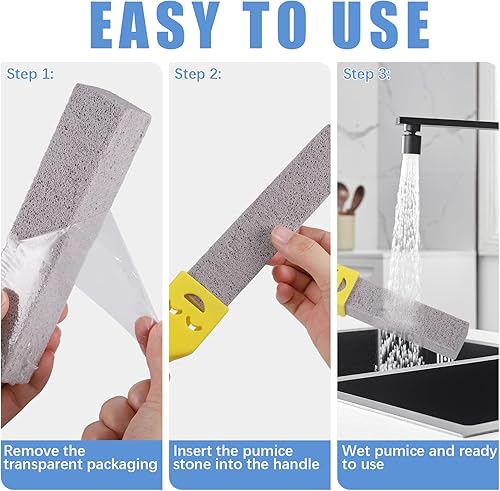 EASY TO USE

Step 1:

Remove the transparent packaging

Step 2:

Insert the pumice stone into the handle

Step 3:

Wet pumice and ready to use