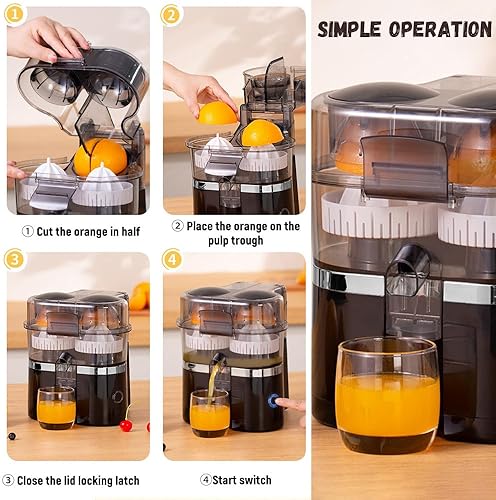 1

2

SIMPLE OPERATION

① Cut the orange in half

② Place the orange on the pulp trough

3

4

③ Close the lid locking latch

④Start switch