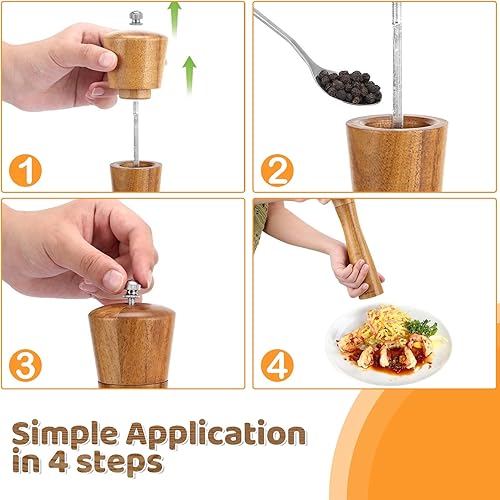 1

2

3

4

Simple Application in 4 steps