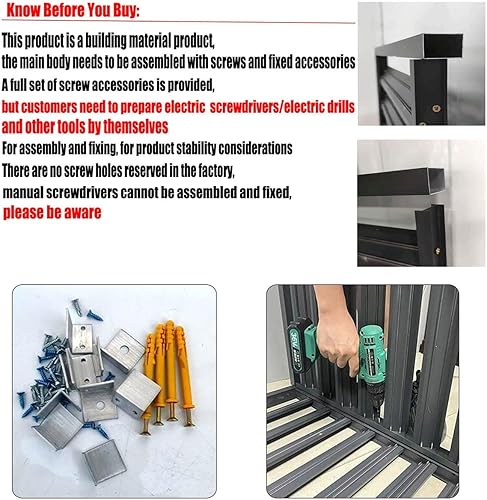 Know Before You Buy:

This product is a building material product,
the main body needs to be assembled with screws and fixed accessories
A full set of screw accessories is provided,
but customers need to prepare electric screwdrivers/electric drills and other tools by themselves
For assembly and fixing, for product stability considerations
There are no screw holes reserved in the factory,
manual screwdrivers cannot be assembled and fixed,
please be aware

20V