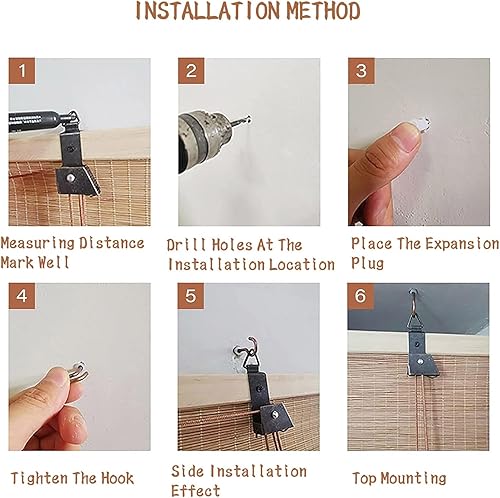 INSTALLATION METHOD

1

Measuring Distance Mark Well

2

Drill Holes At The Installation Location

3

Place The Expansion Plug

4

Tighten The Hook

5

Side Installation Effect

6

Top Mounting