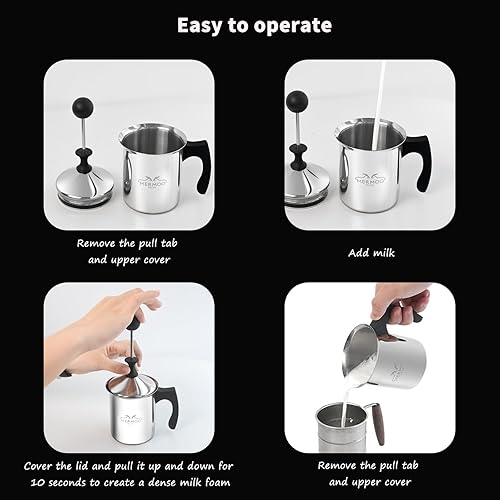 Easy to operate

MERMOO

Remove the pull tab and upper cover

MERMOO

Add milk

MERMOO

Cover the lid and pull it up and down for 10 seconds to create a dense milk foam

Remove the pull tab and upper cover