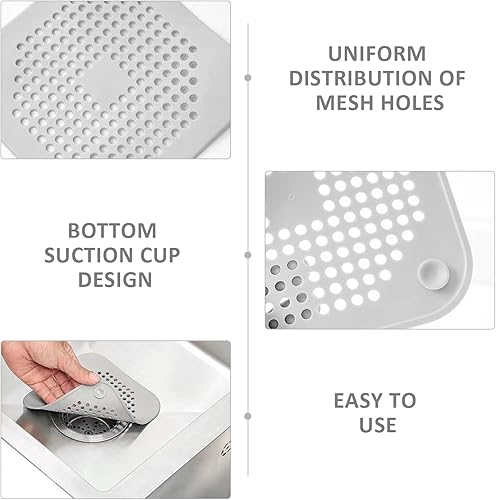 UNIFORM DISTRIBUTION OF MESH HOLES

BOTTOM SUCTION CUP DESIGN

EASY TO USE