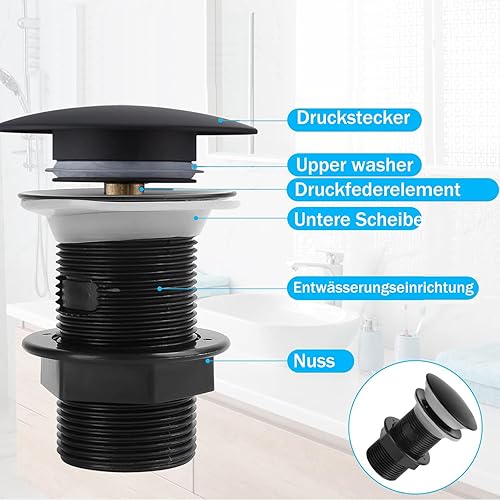 Druckstecker

Upper washer

Druckfederelement

Untere Scheibe

Entwässerungseinrichtung

Nuss