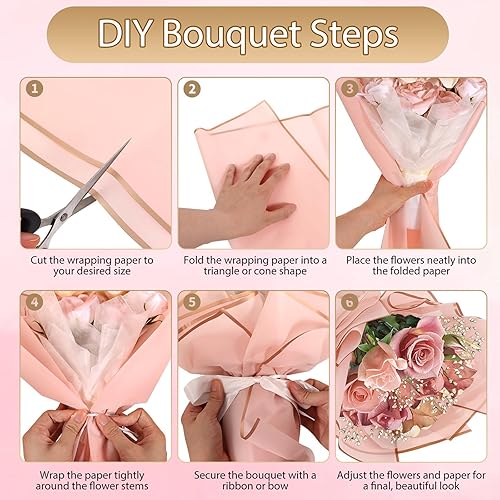 DIY Bouquet Steps

1

Cut the wrapping paper to your desired size

2

Fold the wrapping paper into a triangle or cone shape

3

Place the flowers neatly into the folded paper

4

Wrap the paper tightly around the flower stems

5

Secure the bouquet with a ribbon or bow

6

Adjust the flowers and paper for a final, beautiful look