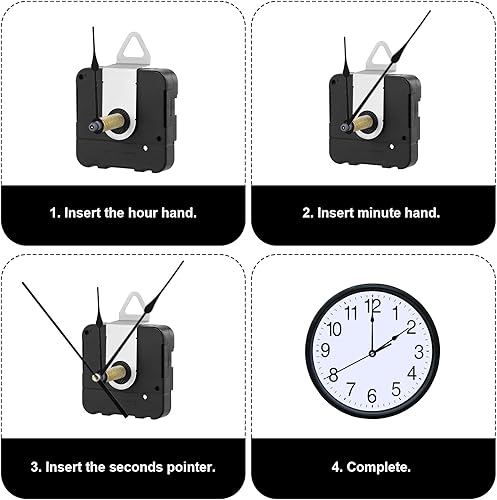 1. Insert the hour hand.

2. Insert minute hand.

3. Insert the seconds pointer.

11 12 1 10 2 9 3 8 4 7 6 5

4. Complete.