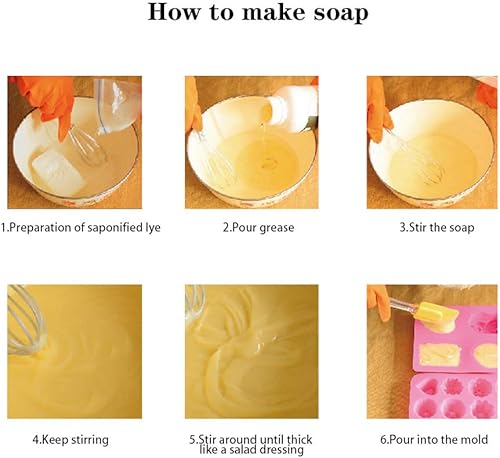 How to make soap

1.Preparation of saponified lye

2.Pour grease

3.Stir the soap

4.Keep stirring

5.Stir around until thick like a salad dressing

6.Pour into the mold