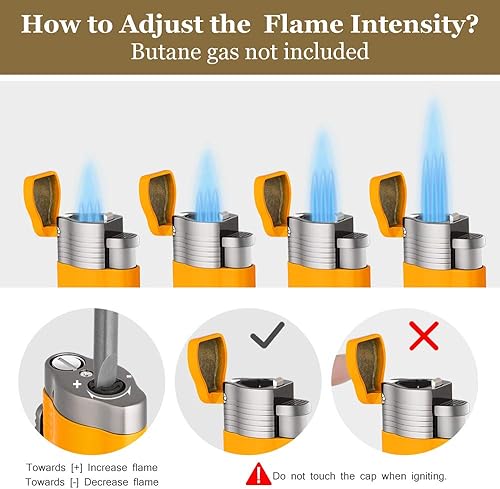 How to Adjust the Flame Intensity?
Butane gas not included

+
-

Towards [+] Increase flame
Towards [-] Decrease flame

Do not touch the cap when igniting.