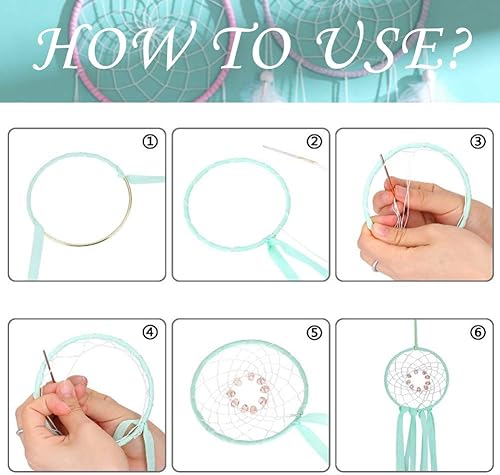 HOW TO USE?

①

②

③

④

⑤

⑥