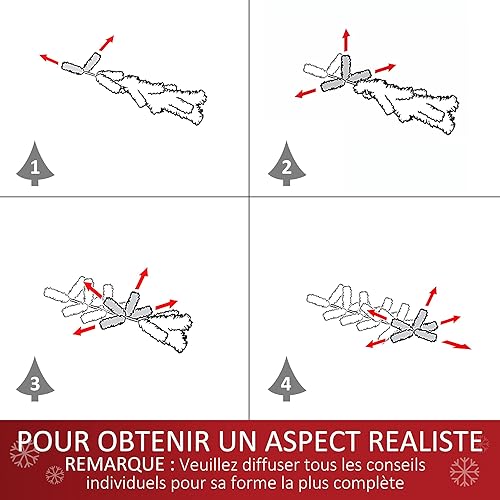 1

2

3

4

POUR OBTENIR UN ASPECT REALISTE
REMARQUE : Veuillez diffuser tous les conseils individuels pour sa forme la plus complète