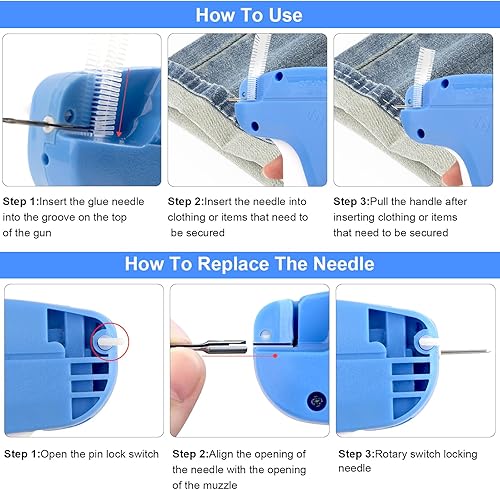 How To Use

Step 1:Insert the glue needle into the groove on the top of the gun

Step 2:Insert the needle into clothing or items that need to be secured

Step 3:Pull the handle after inserting clothing or items that need to be secured

How To Replace The Needle

Step 1:Open the pin lock switch

Step 2:Align the opening of the needle with the opening of the muzzle

Step 3:Rotary switch locking needle