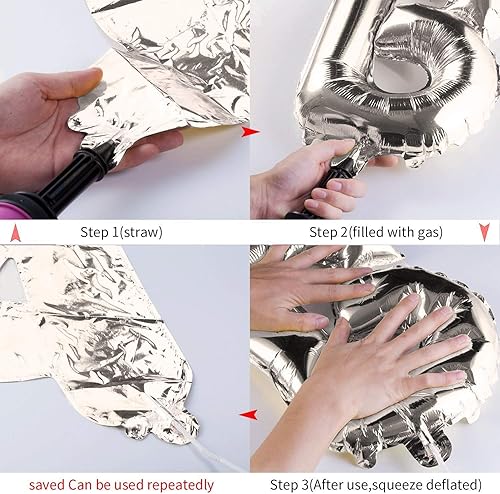 Step 1(straw)

Step 2(filled with gas)

saved Can be used repeatedly

Step 3(After use,squeeze deflated)