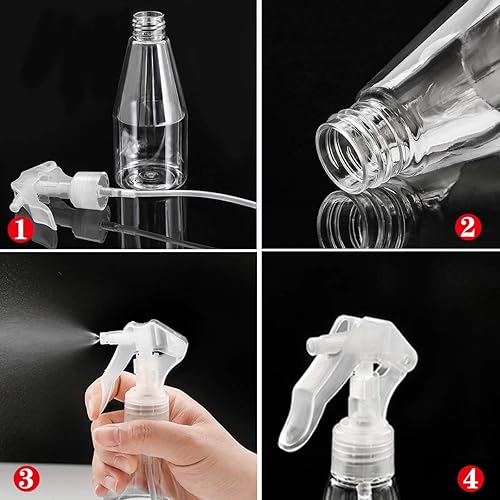 1
2
3
4